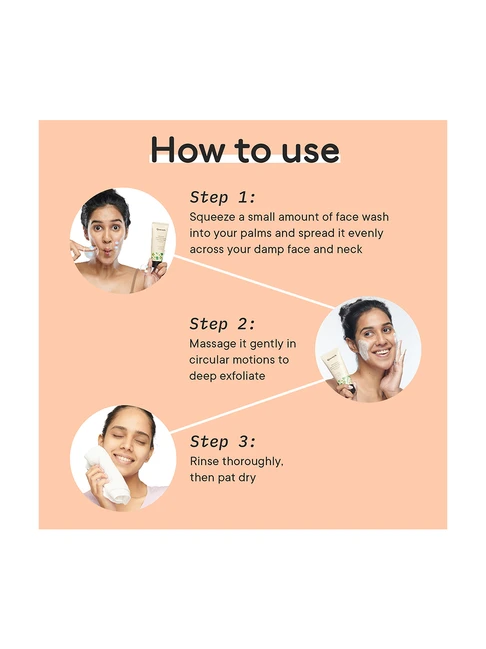 How to use

Step 1:
Squeeze a small amount of face wash into your palms and spread it evenly across your damp face and neck

Step 2:
Massage it gently in circular motions to deep exfoliate

Step 3:
Rinse thoroughly, then pat dry