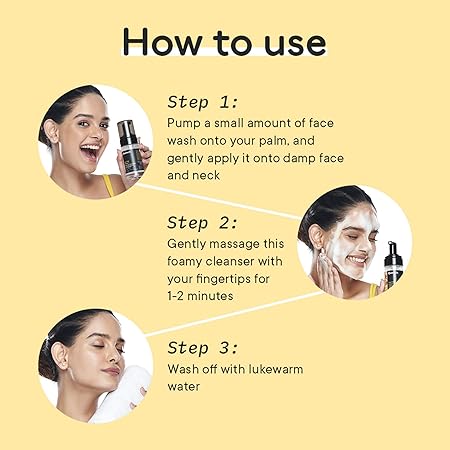 How to use

Step 1:
Pump a small amount of face wash onto your palm, and gently apply it onto damp face and neck

Step 2:
Gently massage this foamy cleanser with your fingertips for 1-2 minutes

Step 3:
Wash off with lukewarm water